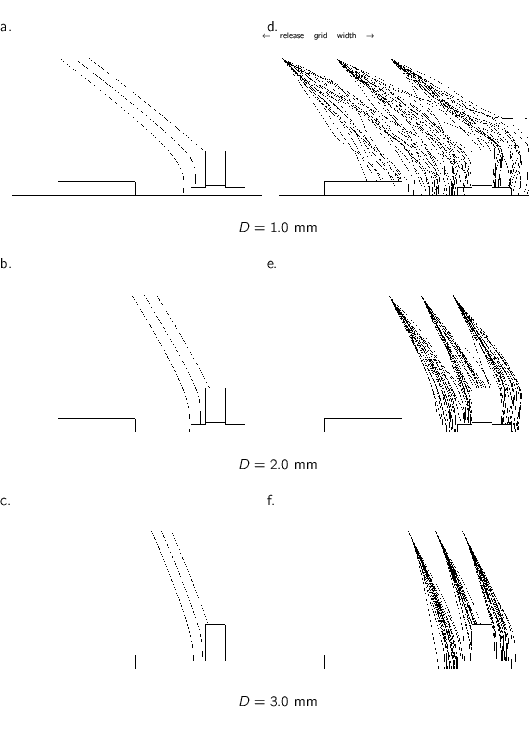 a.

d.
← release grid width →

$D = 1.0$ mm

b.

e.

$D = 2.0$ mm

c.

f.

$D = 3.0$ mm